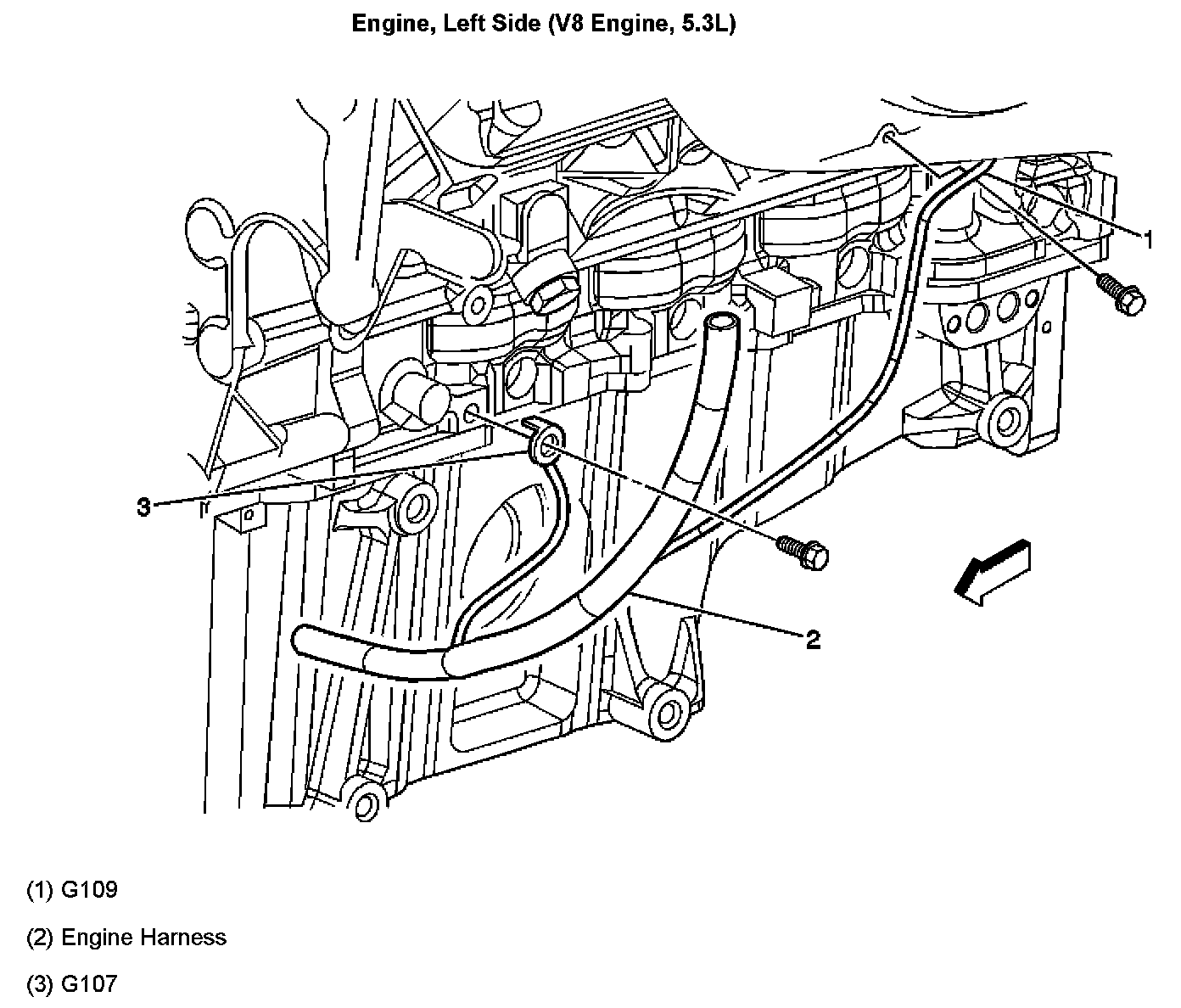 Engine, Left Side (V8 Engine, 5.3L)

1

3

2

(1) G109

(2) Engine Harness

(3) G107