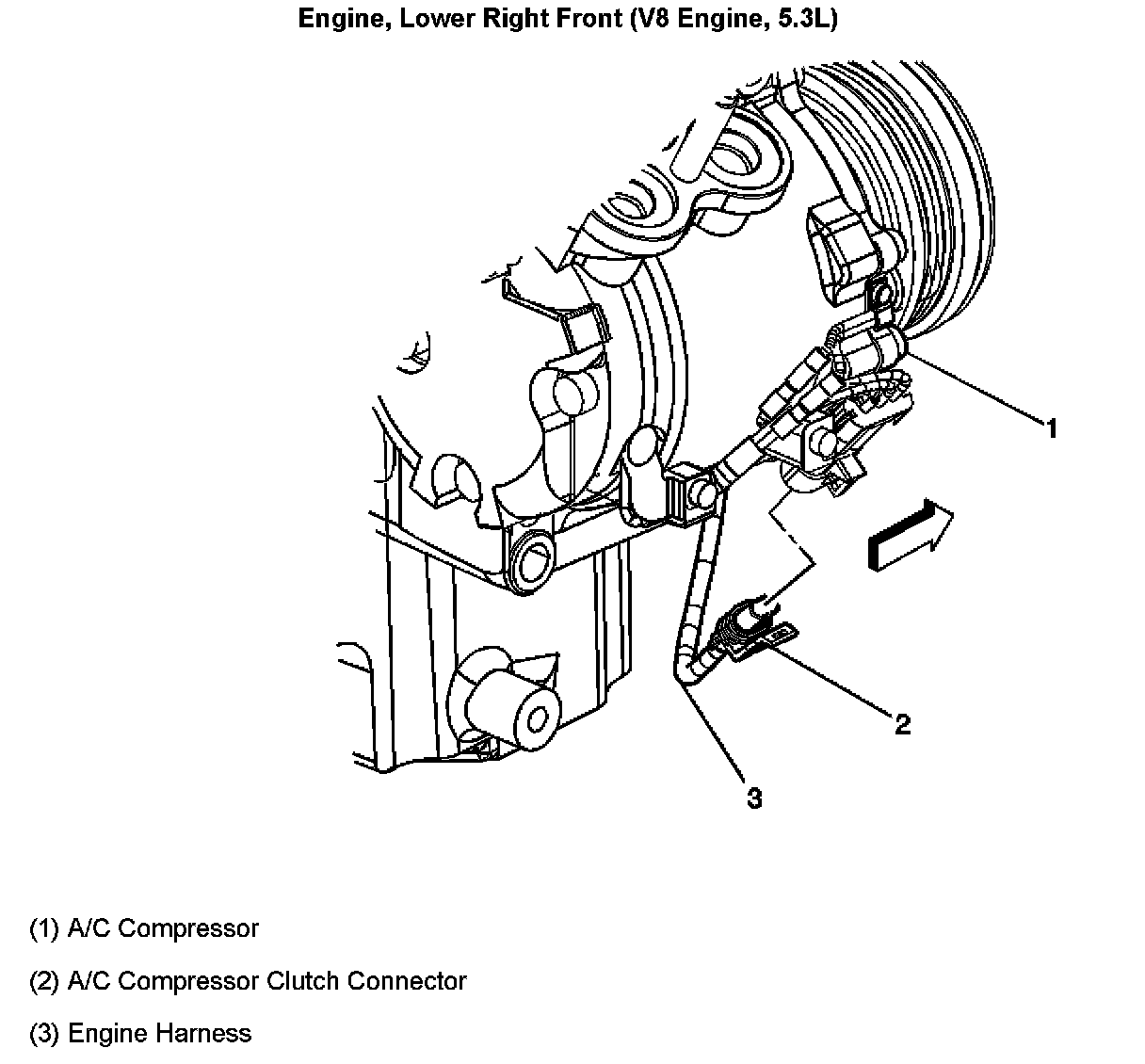 Engine, Lower Right Front (V8 Engine, 5.3L)

1

2

3

(1) A/C Compressor

(2) A/C Compressor Clutch Connector

(3) Engine Harness