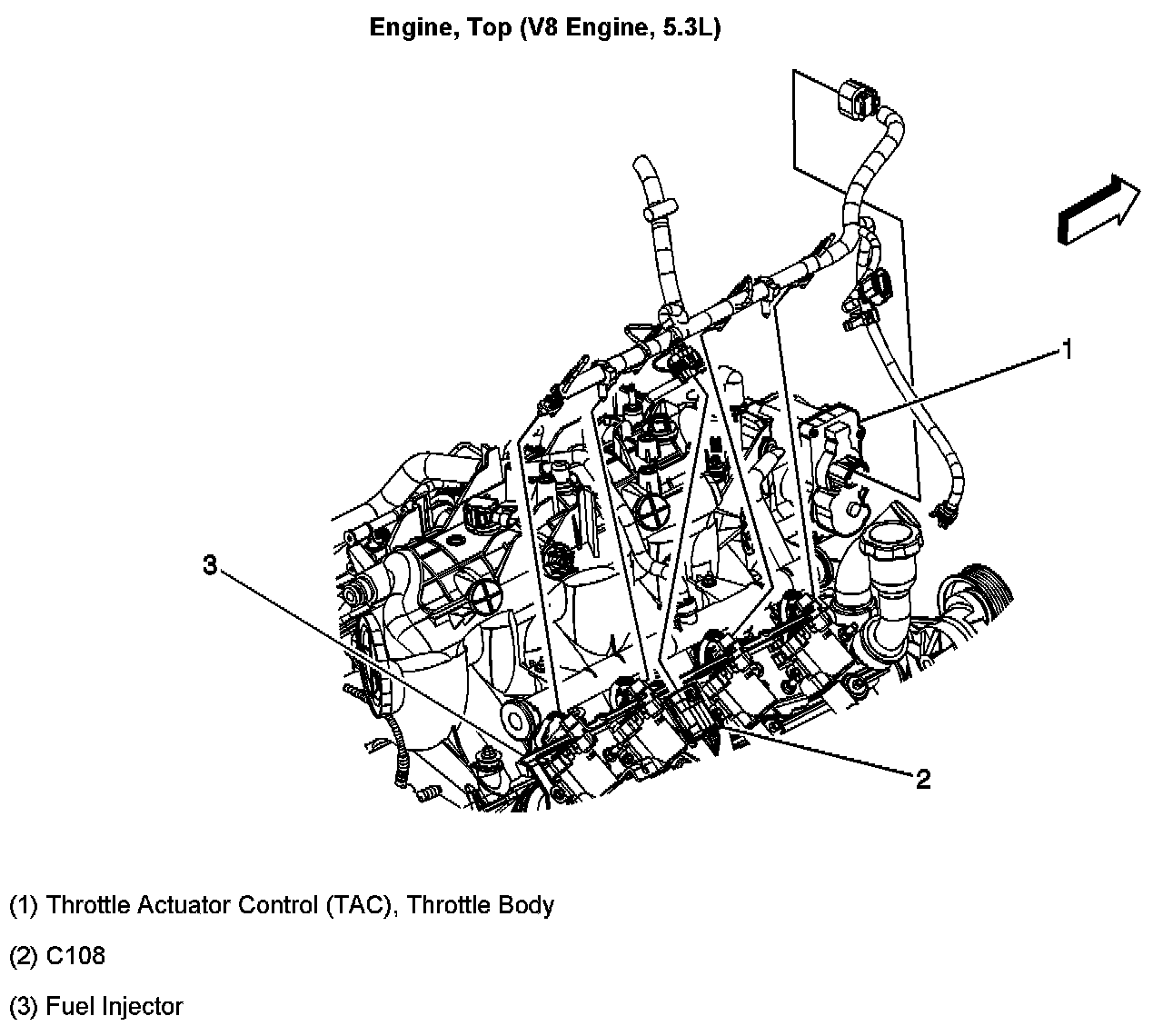 Engine, Top (V8 Engine, 5.3L)

1

3

2

(1) Throttle Actuator Control (TAC), Throttle Body

(2) C108

(3) Fuel Injector