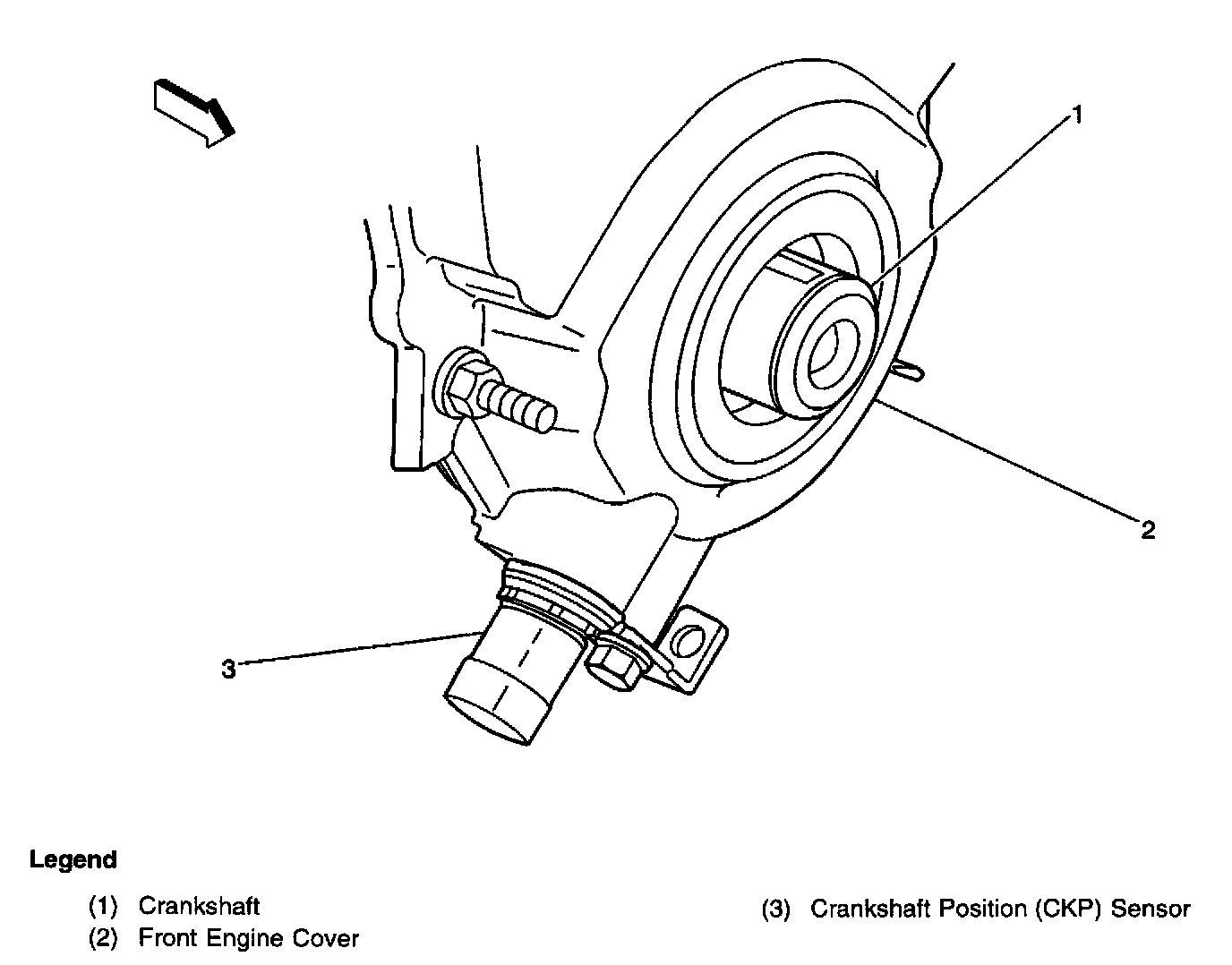 1

2

3

Legend

(1) Crankshaft
(2) Front Engine Cover

(3) Crankshaft Position (CKP) Sensor