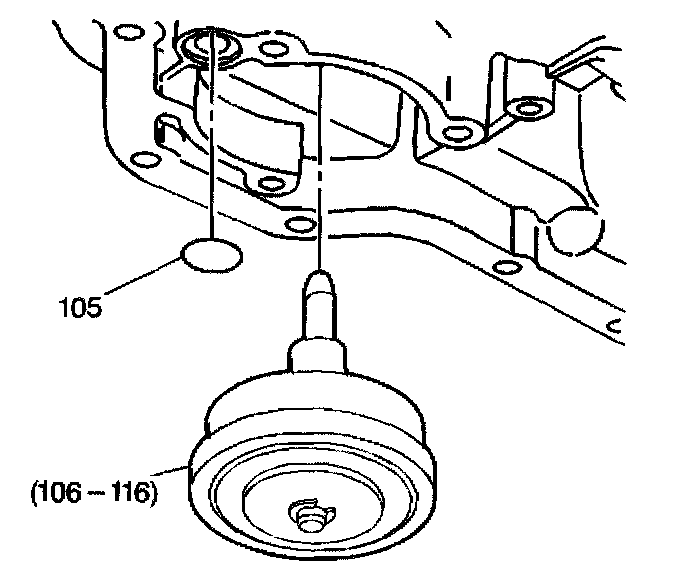 105

(106 – 116)