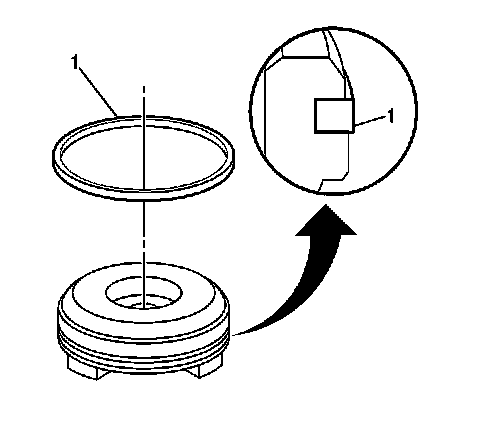 1

1