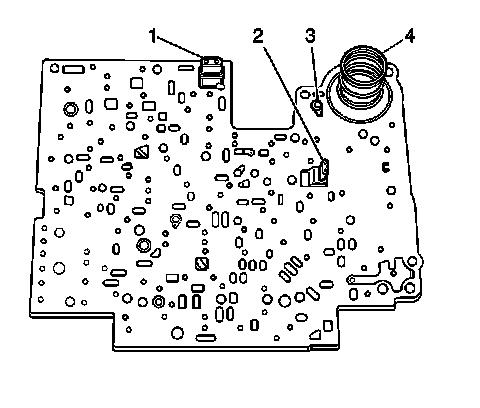 1
2
3
4