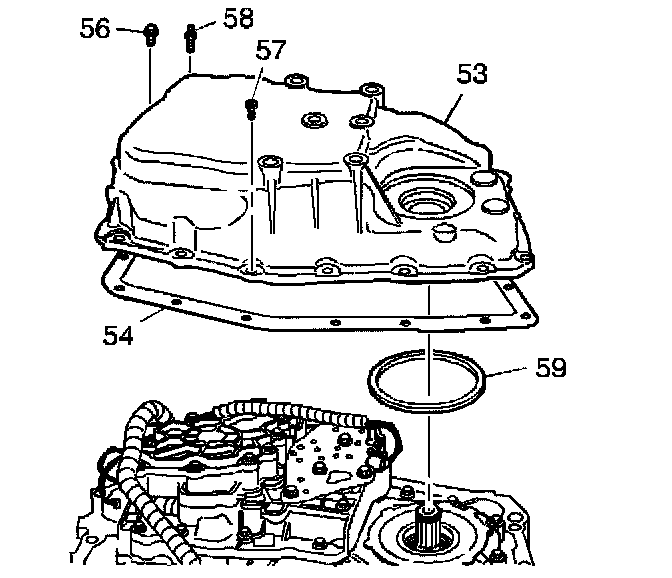 56
58
57
53
54
59