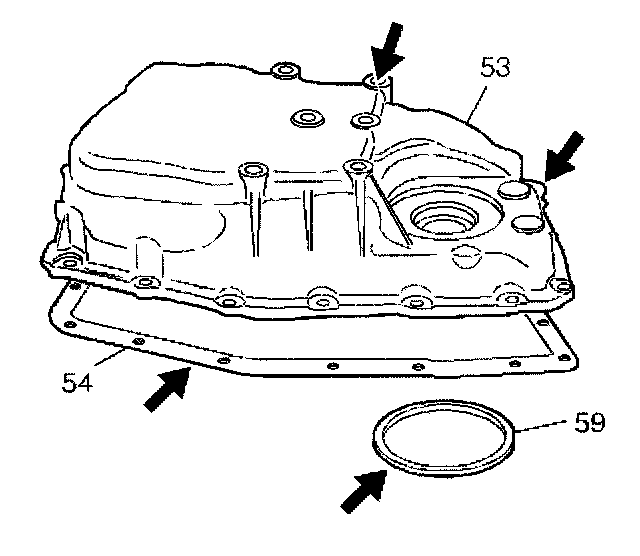 53

54

59