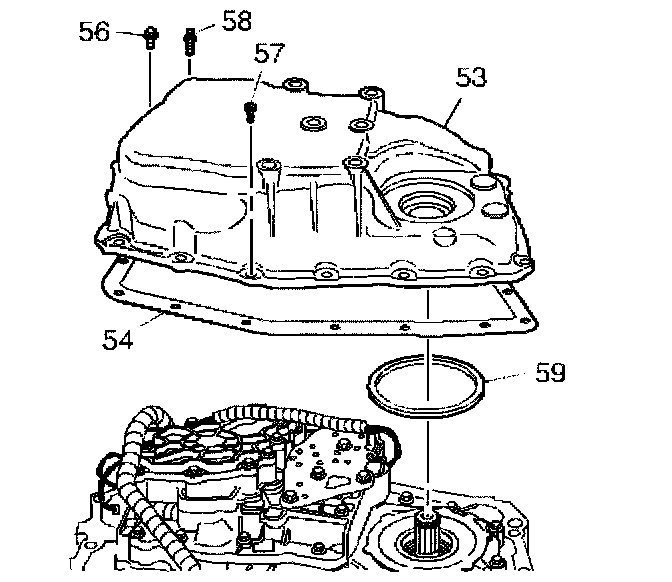 56
58
57
53
54
59