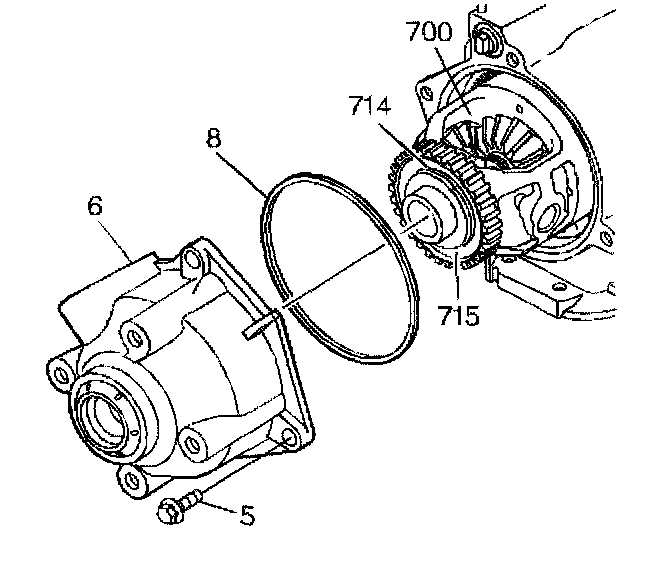 700
714
8
6
715
5