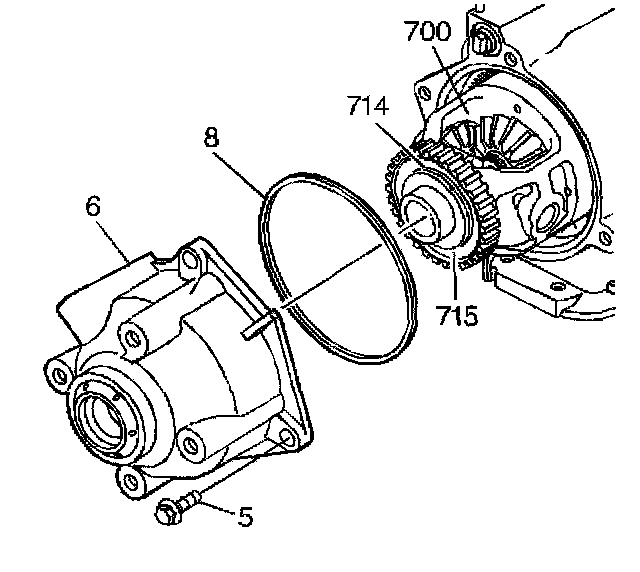 700
714
8
6
715
5