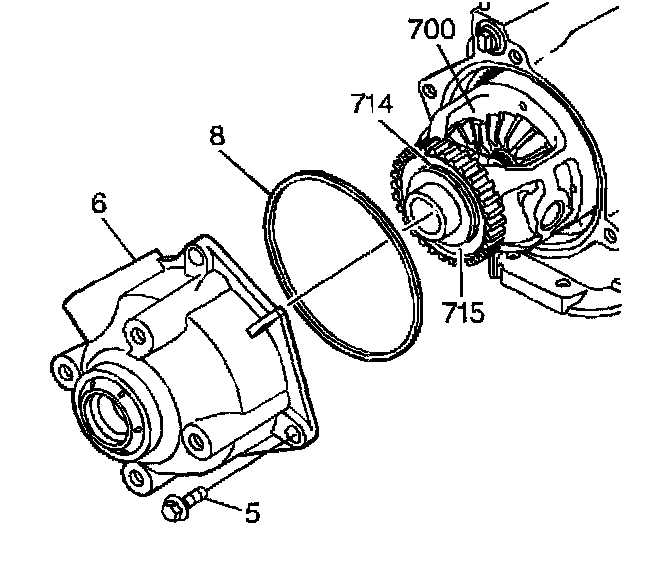 700
714
8
6
715
5