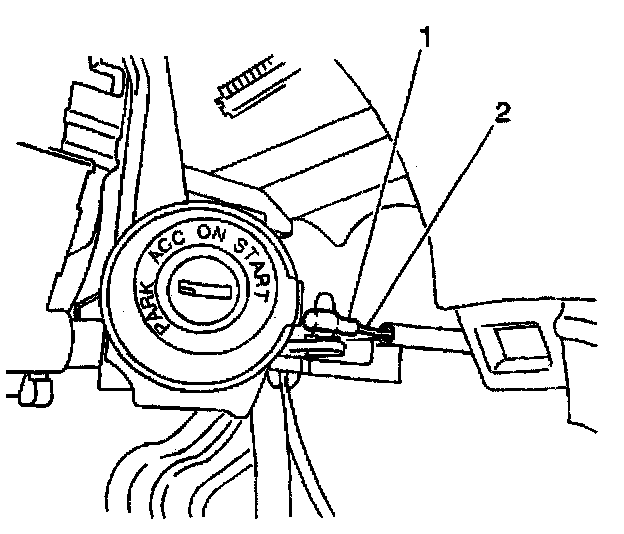 1
2
PARK ACC ON START