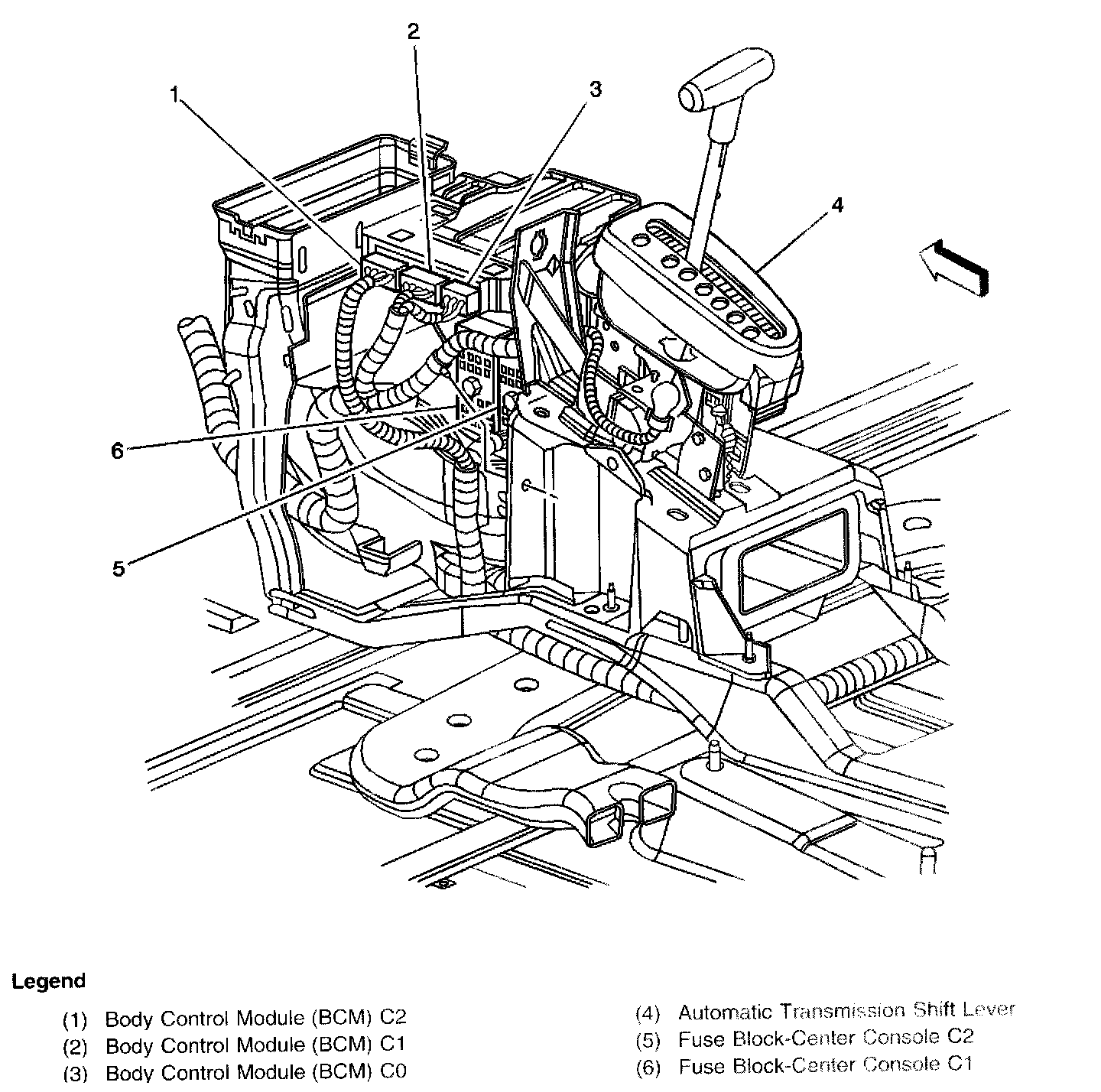 2

1

3

4

6

5

Legend

(1) Body Control Module (BCM) C2
(2) Body Control Module (BCM) C1
(3) Body Control Module (BCM) C0

(4) Automatic Transmission Shift Lever
(5) Fuse Block-Center Console C2
(6) Fuse Block-Center Console C1