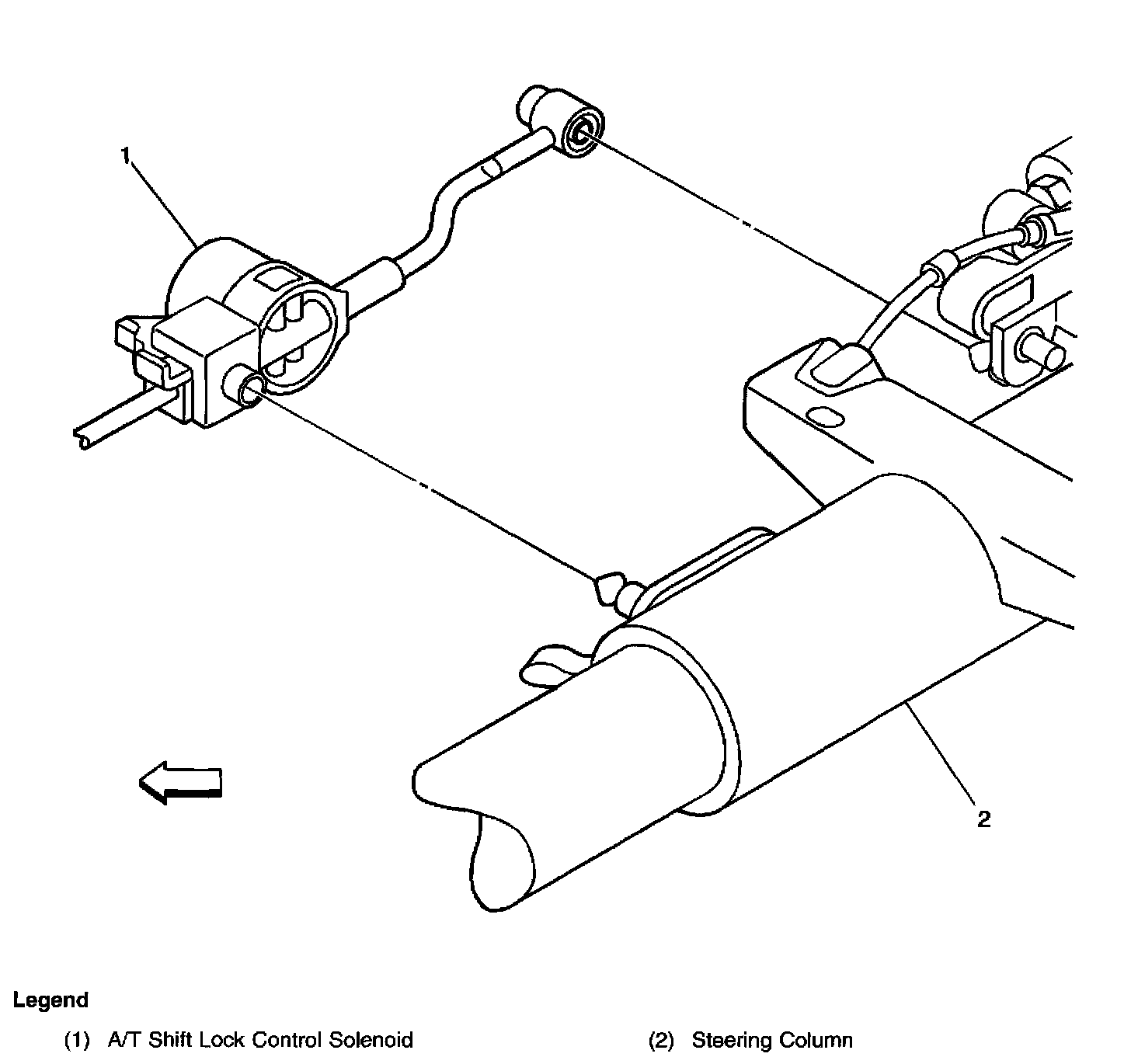 1

2

Legend

(1) A/T Shift Lock Control Solenoid

(2) Steering Column