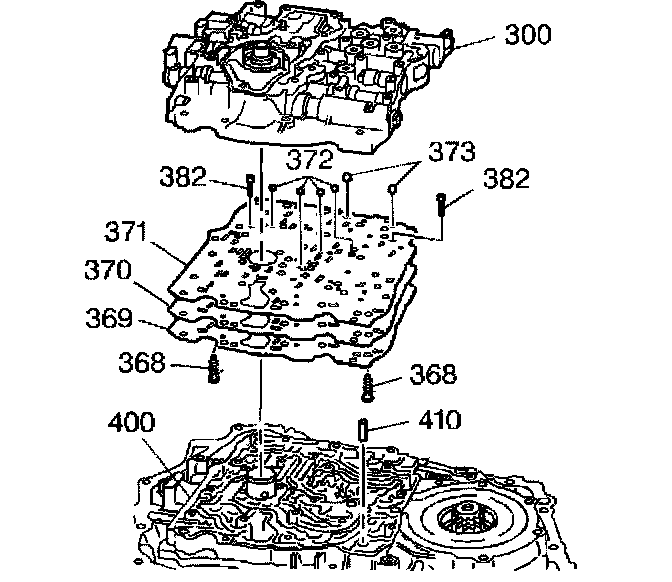 300

372

373

382

382

371

370

369

368

368

400

410