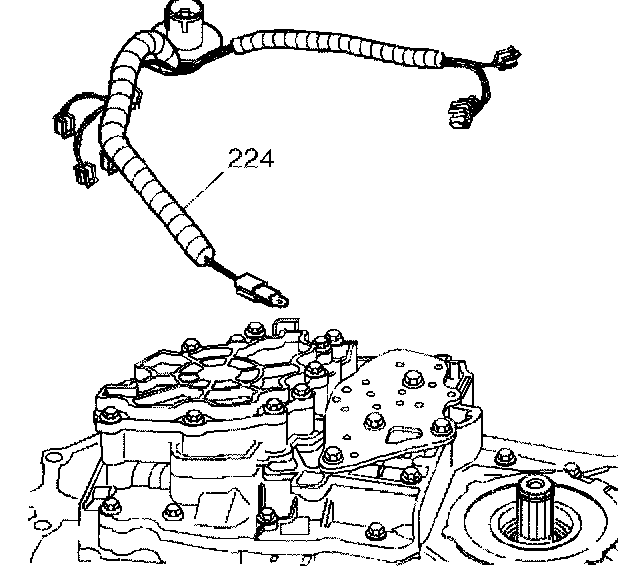 224