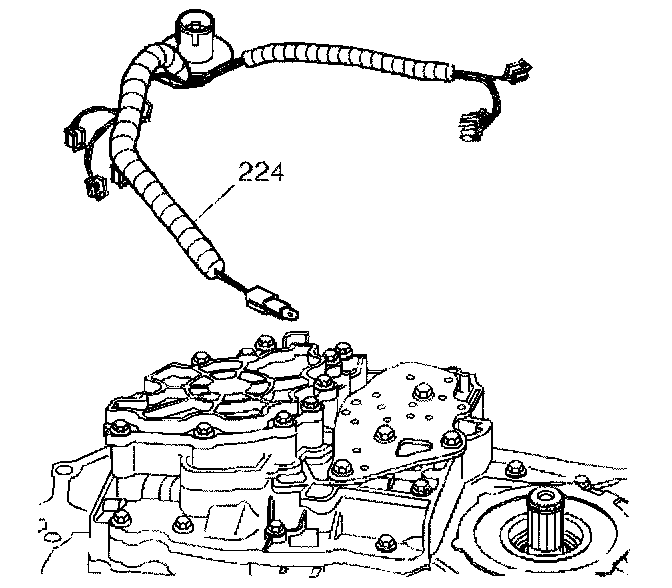 224