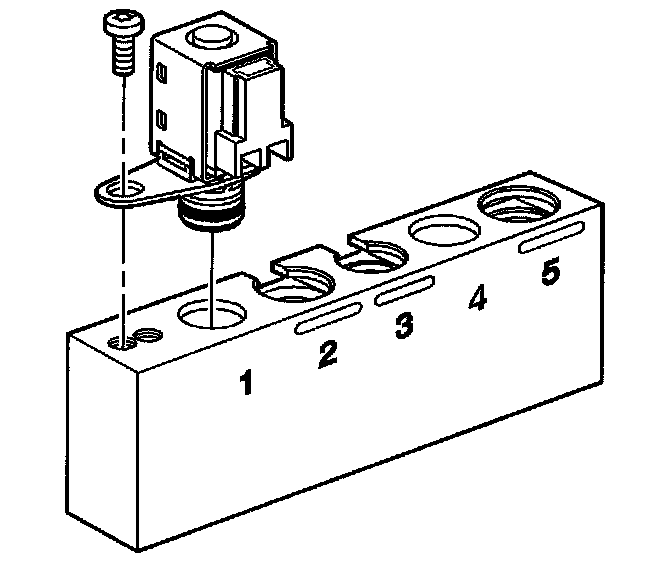 1
2
3
4
5