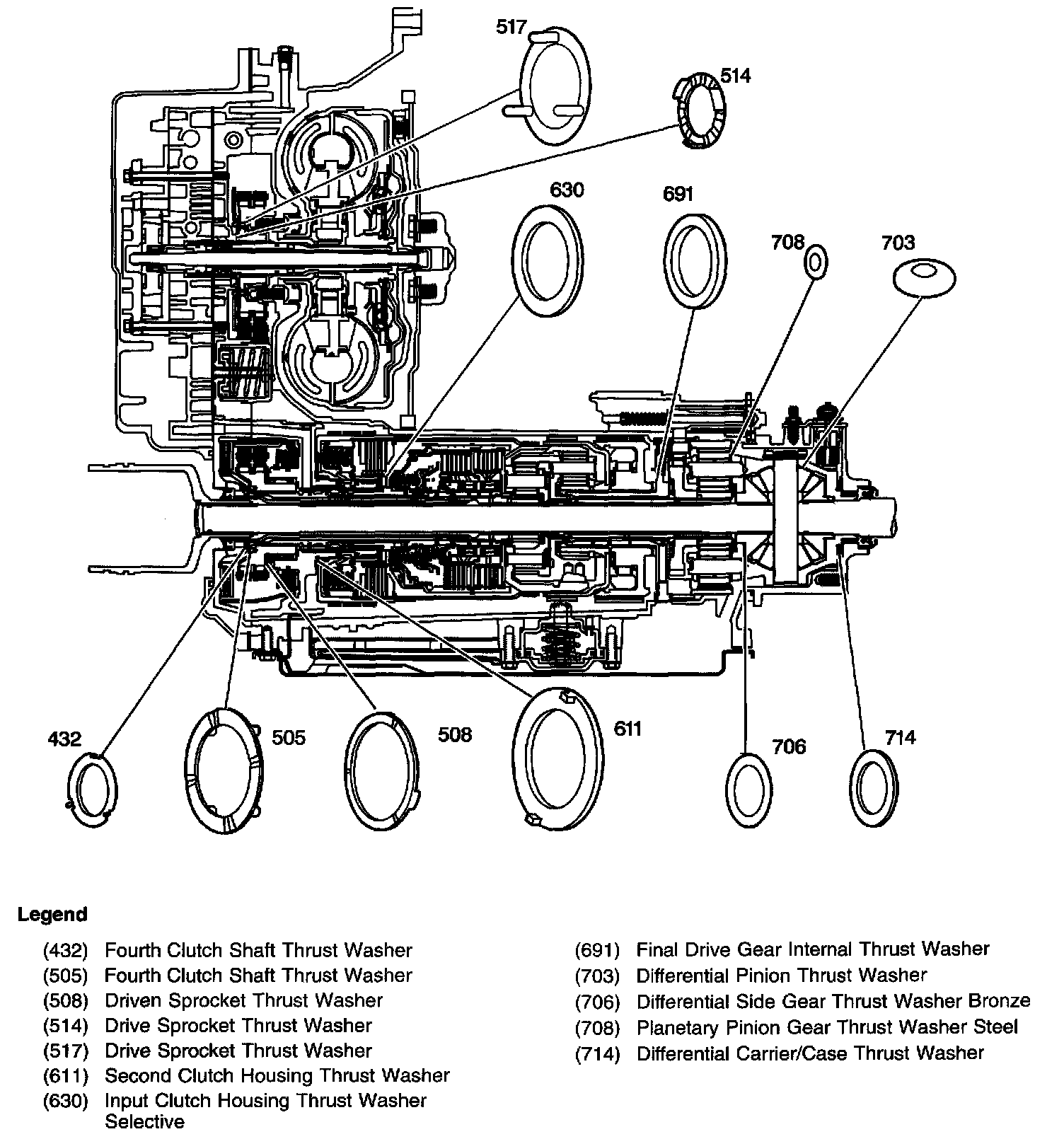 517
514
630
691
708
703
432
505
508
611
706
714

Legend

(432) Fourth Clutch Shaft Thrust Washer
(505) Fourth Clutch Shaft Thrust Washer
(508) Driven Sprocket Thrust Washer
(514) Drive Sprocket Thrust Washer
(517) Drive Sprocket Thrust Washer
(611) Second Clutch Housing Thrust Washer
(630) Input Clutch Housing Thrust Washer Selective

(691) Final Drive Gear Internal Thrust Washer
(703) Differential Pinion Thrust Washer
(706) Differential Side Gear Thrust Washer Bronze
(708) Planetary Pinion Gear Thrust Washer Steel
(714) Differential Carrier/Case Thrust Washer