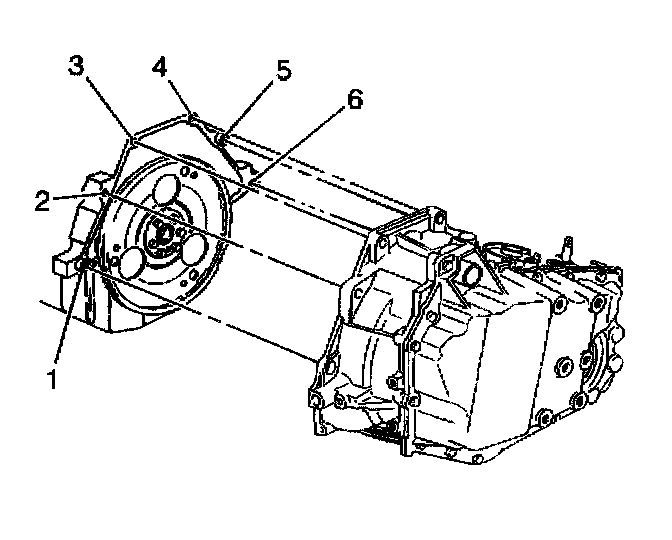 3
4
5
6
2
1