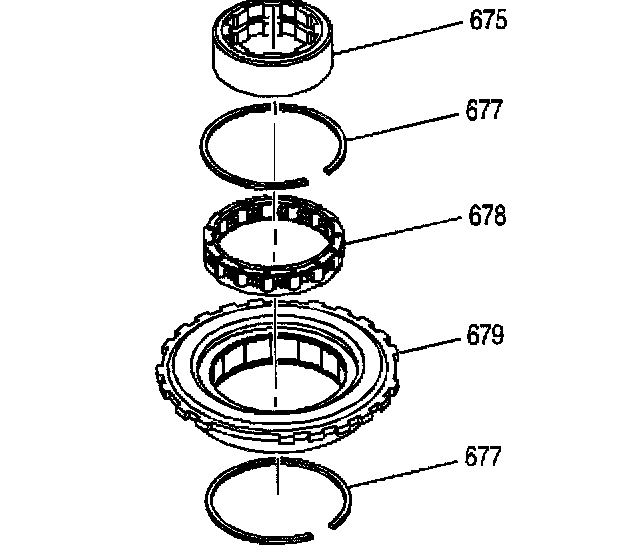 675
677
678
679
677