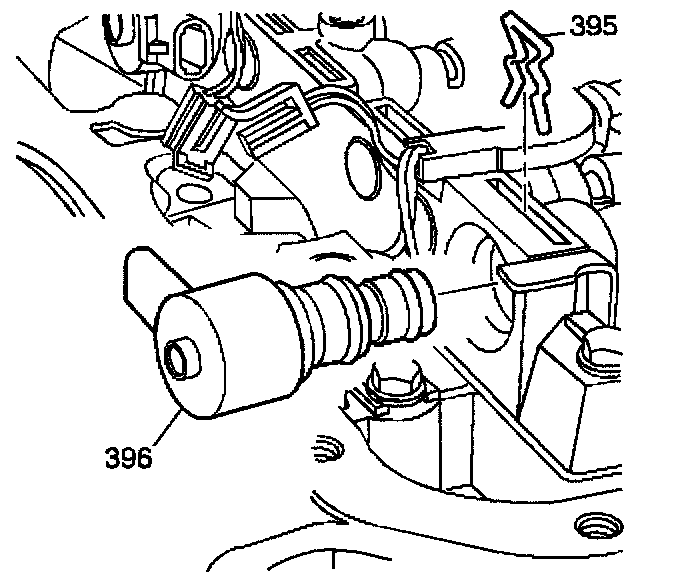 395

396