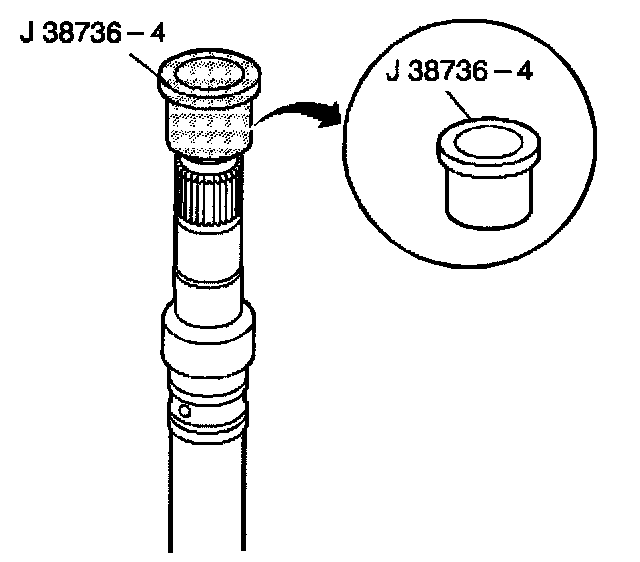 J 38736 – 4

J 38736 – 4