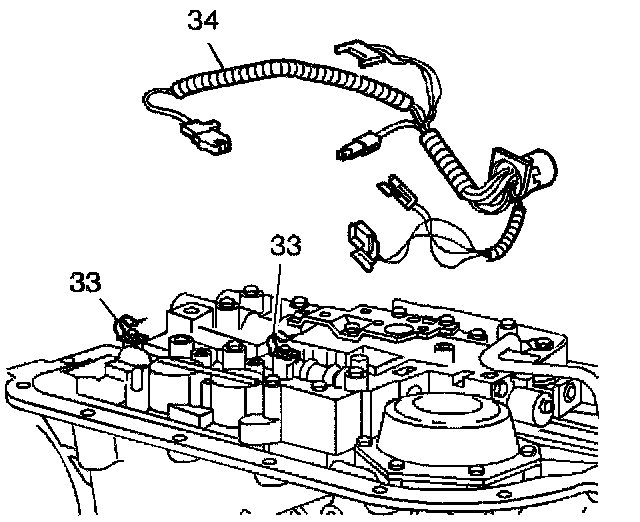 34

33

33