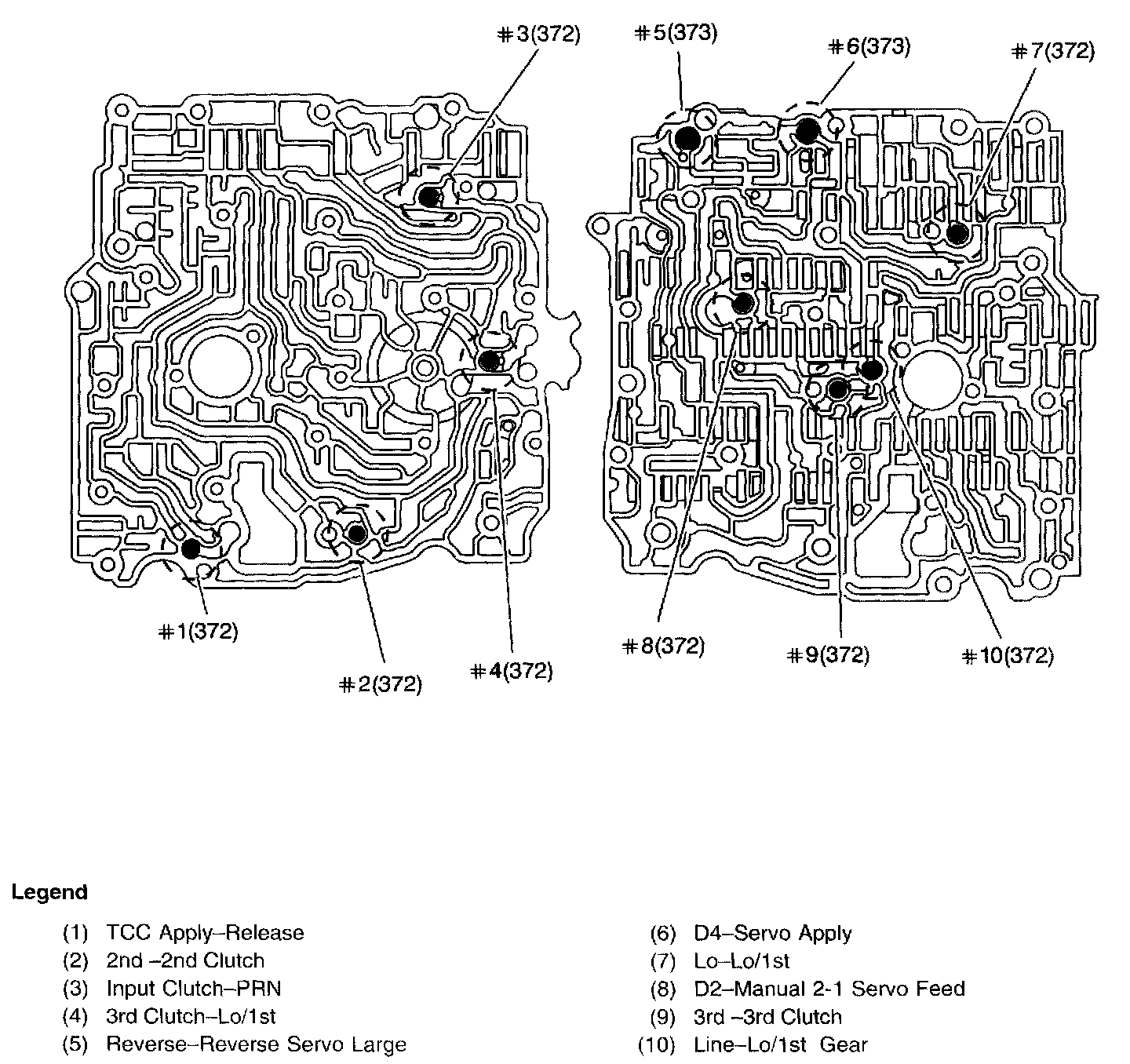 #3(372)

#5(373)

#6(373)

#7(372)

#1(372)

#2(372)

#4(372)

#8(372)

#9(372)

#10(372)

Legend

(1) TCC Apply–Release
(2) 2nd –2nd Clutch
(3) Input Clutch–PRN
(4) 3rd Clutch–Lo/1st
(5) Reverse–Reverse Servo Large

(6) D4–Servo Apply
(7) Lo–Lo/1st
(8) D2–Manual 2-1 Servo Feed
(9) 3rd –3rd Clutch
(10) Line–Lo/1st Gear