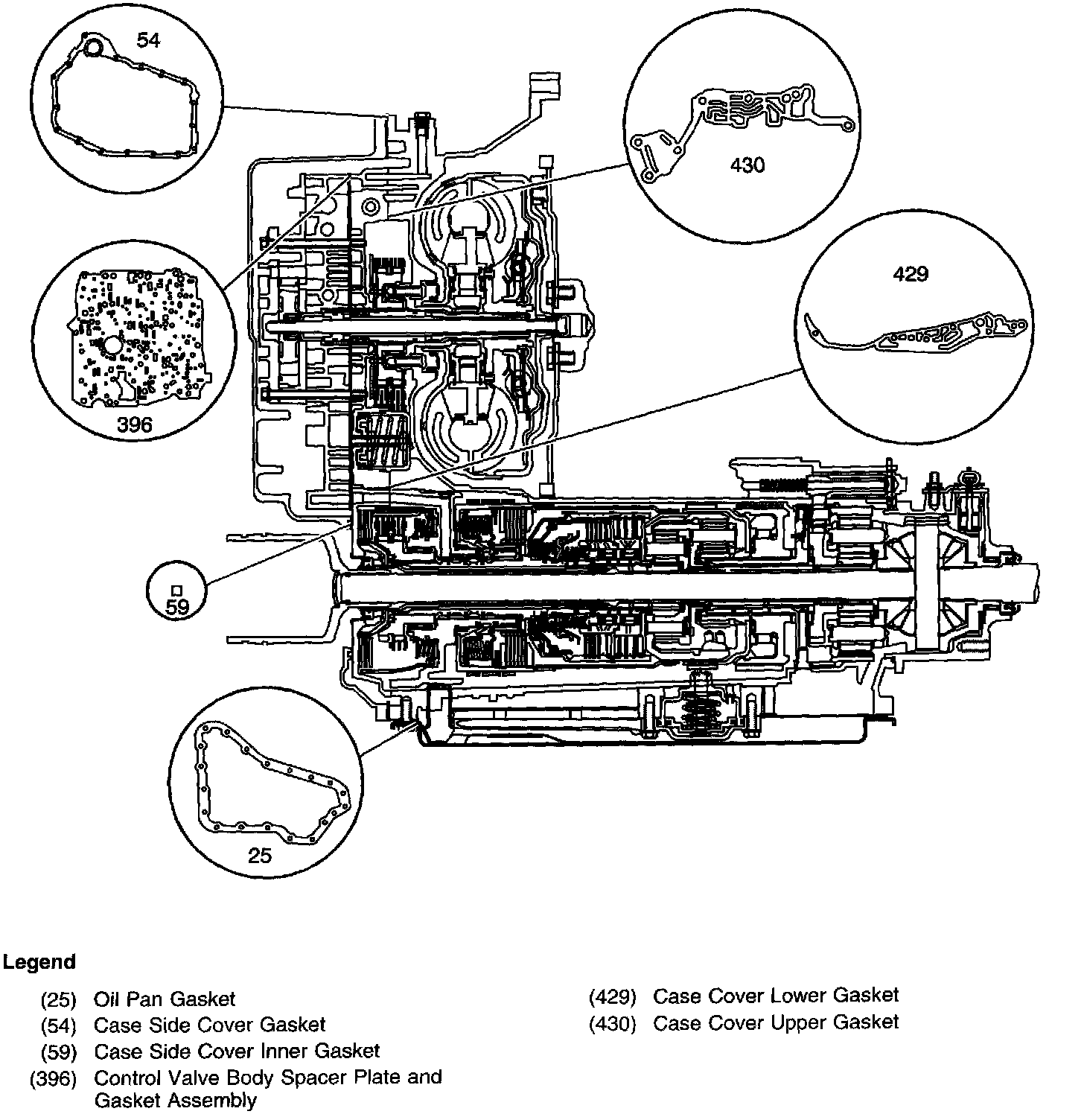 54

430

429

396

59

25

Legend

(25) Oil Pan Gasket
(54) Case Side Cover Gasket
(59) Case Side Cover Inner Gasket
(396) Control Valve Body Spacer Plate and Gasket Assembly

(429) Case Cover Lower Gasket
(430) Case Cover Upper Gasket