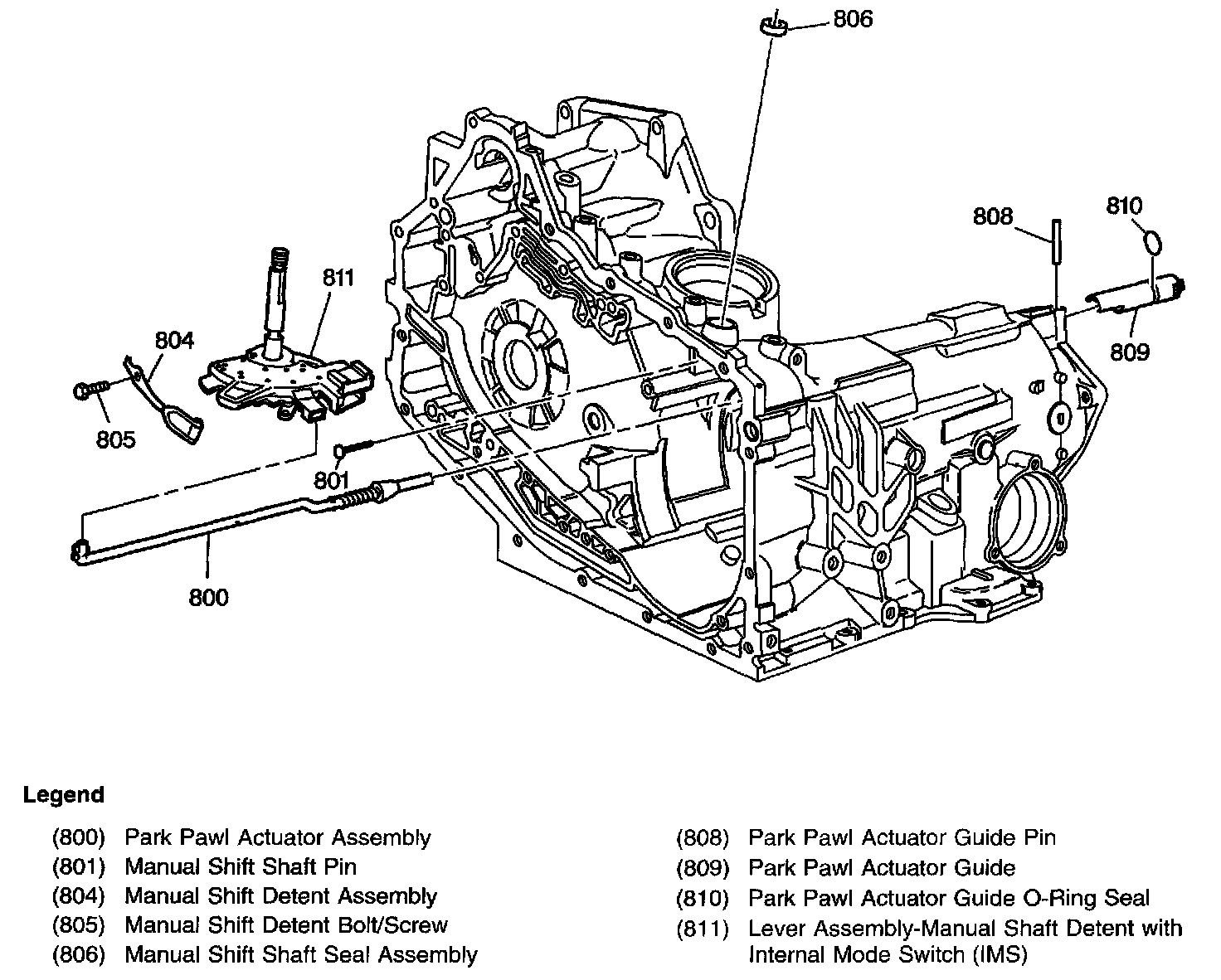 806

808

810

811

804

809

805

801

800

Legend

(800) Park Pawl Actuator Assembly
(801) Manual Shift Shaft Pin
(804) Manual Shift Detent Assembly
(805) Manual Shift Detent Bolt/Screw
(806) Manual Shift Shaft Seal Assembly

(808) Park Pawl Actuator Guide Pin
(809) Park Pawl Actuator Guide
(810) Park Pawl Actuator Guide O-Ring Seal
(811) Lever Assembly-Manual Shaft Detent with Internal Mode Switch (IMS)