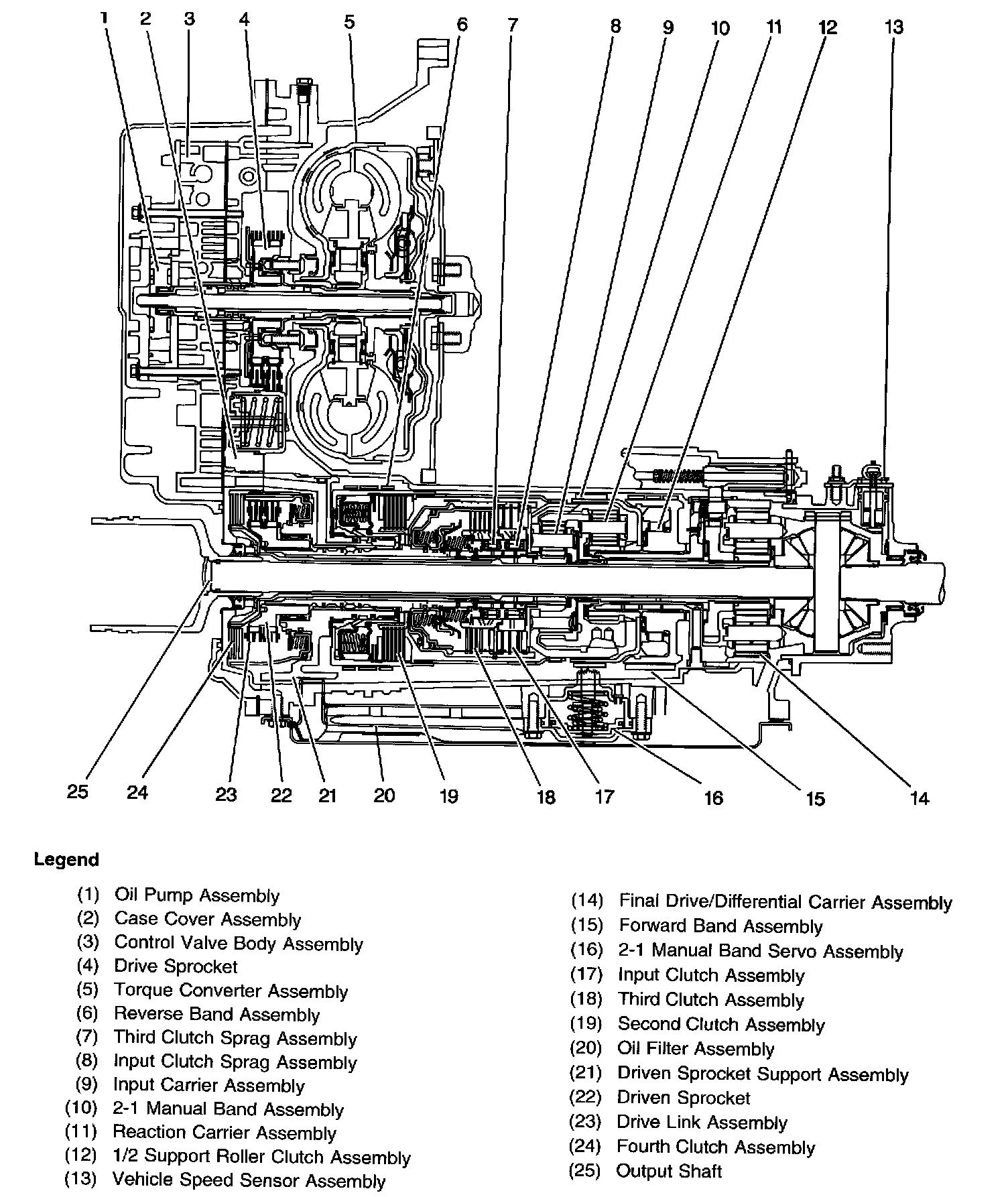 1 2 3 4 5 6 7 8 9 10 11 12 13

25 24 23 22 21 20 19 18 17 16 15 14

Legend

(1) Oil Pump Assembly
(2) Case Cover Assembly
(3) Control Valve Body Assembly
(4) Drive Sprocket
(5) Torque Converter Assembly
(6) Reverse Band Assembly
(7) Third Clutch Sprag Assembly
(8) Input Clutch Sprag Assembly
(9) Input Carrier Assembly
(10) 2-1 Manual Band Assembly
(11) Reaction Carrier Assembly
(12) 1/2 Support Roller Clutch Assembly
(13) Vehicle Speed Sensor Assembly

(14) Final Drive/Differential Carrier Assembly
(15) Forward Band Assembly
(16) 2-1 Manual Band Servo Assembly
(17) Input Clutch Assembly
(18) Third Clutch Assembly
(19) Second Clutch Assembly
(20) Oil Filter Assembly
(21) Driven Sprocket Support Assembly
(22) Driven Sprocket
(23) Drive Link Assembly
(24) Fourth Clutch Assembly
(25) Output Shaft