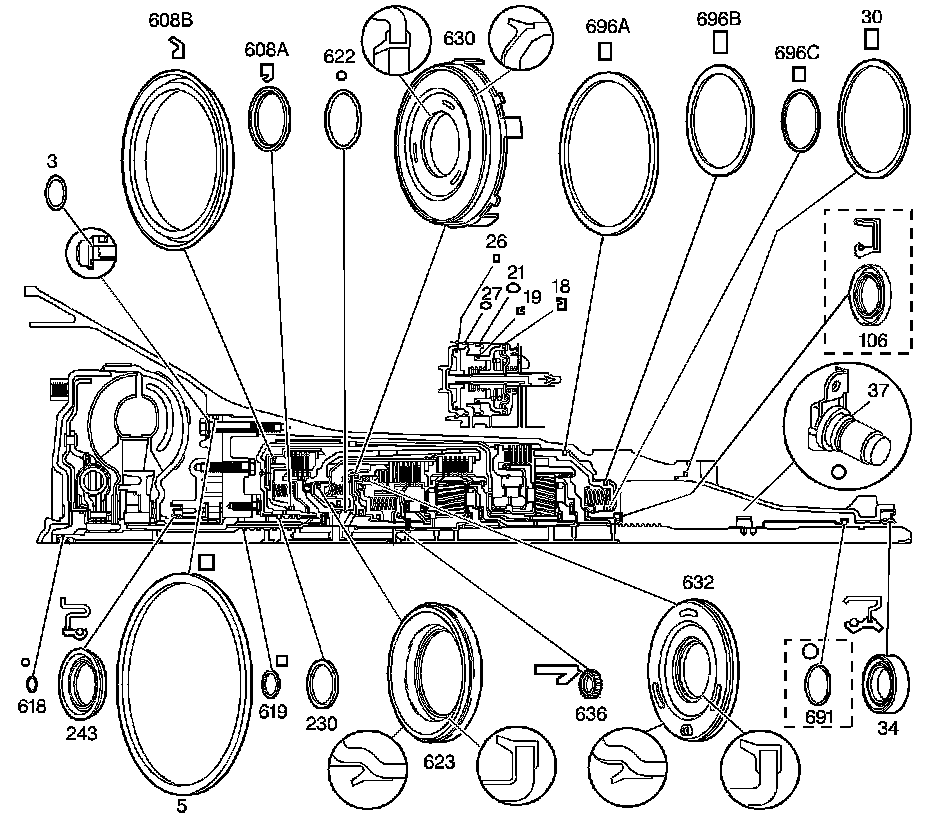 608B
608A
622
630
696A
696B
696C
30
3
26
21
27
19
18
106
37
632
618
243
5
619
230
623
636
691
34