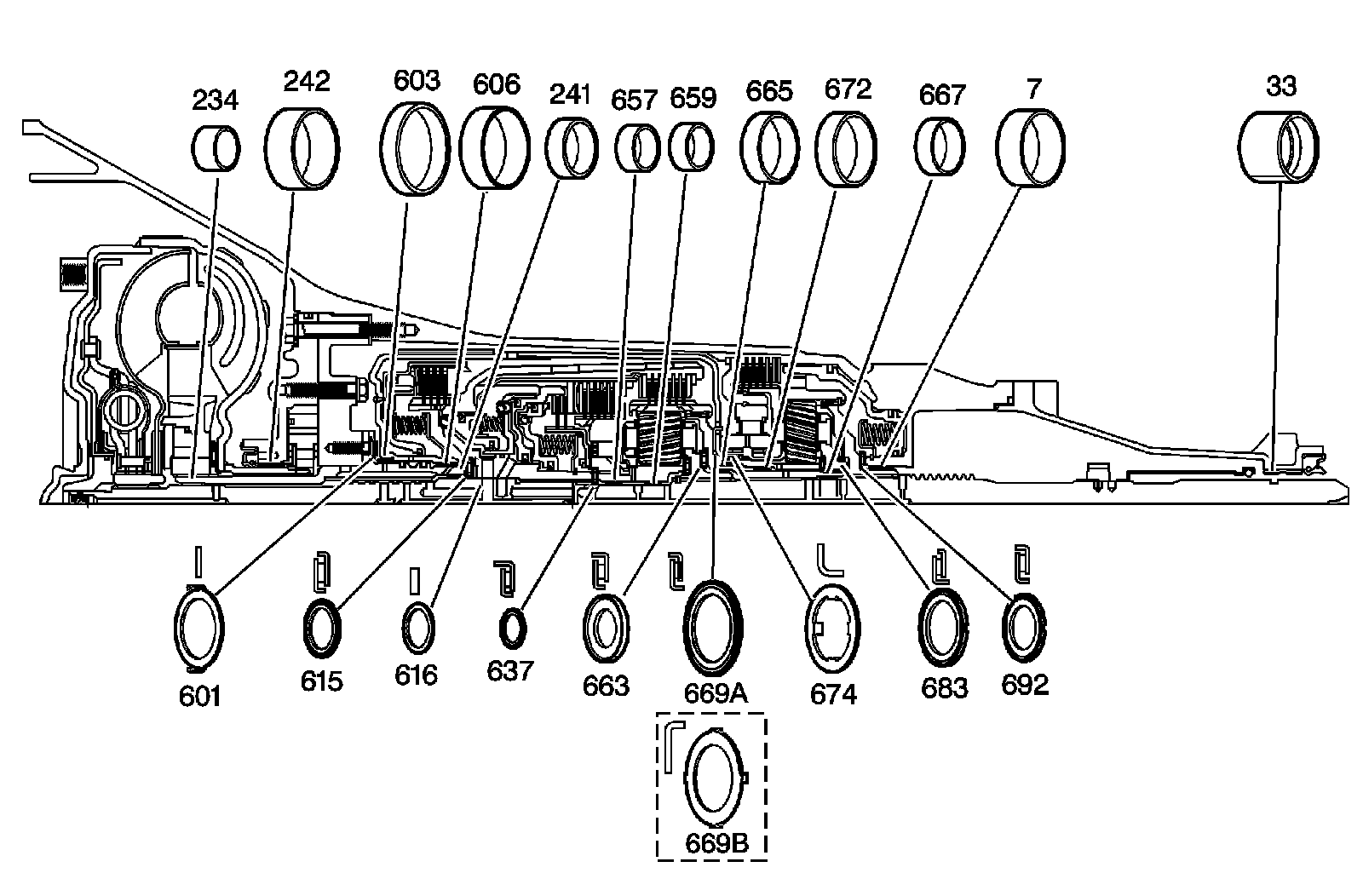 234
242
603
606
241
657
659
665
672
667
7
33

601
615
616
637
663
669A
674
683
692

669B