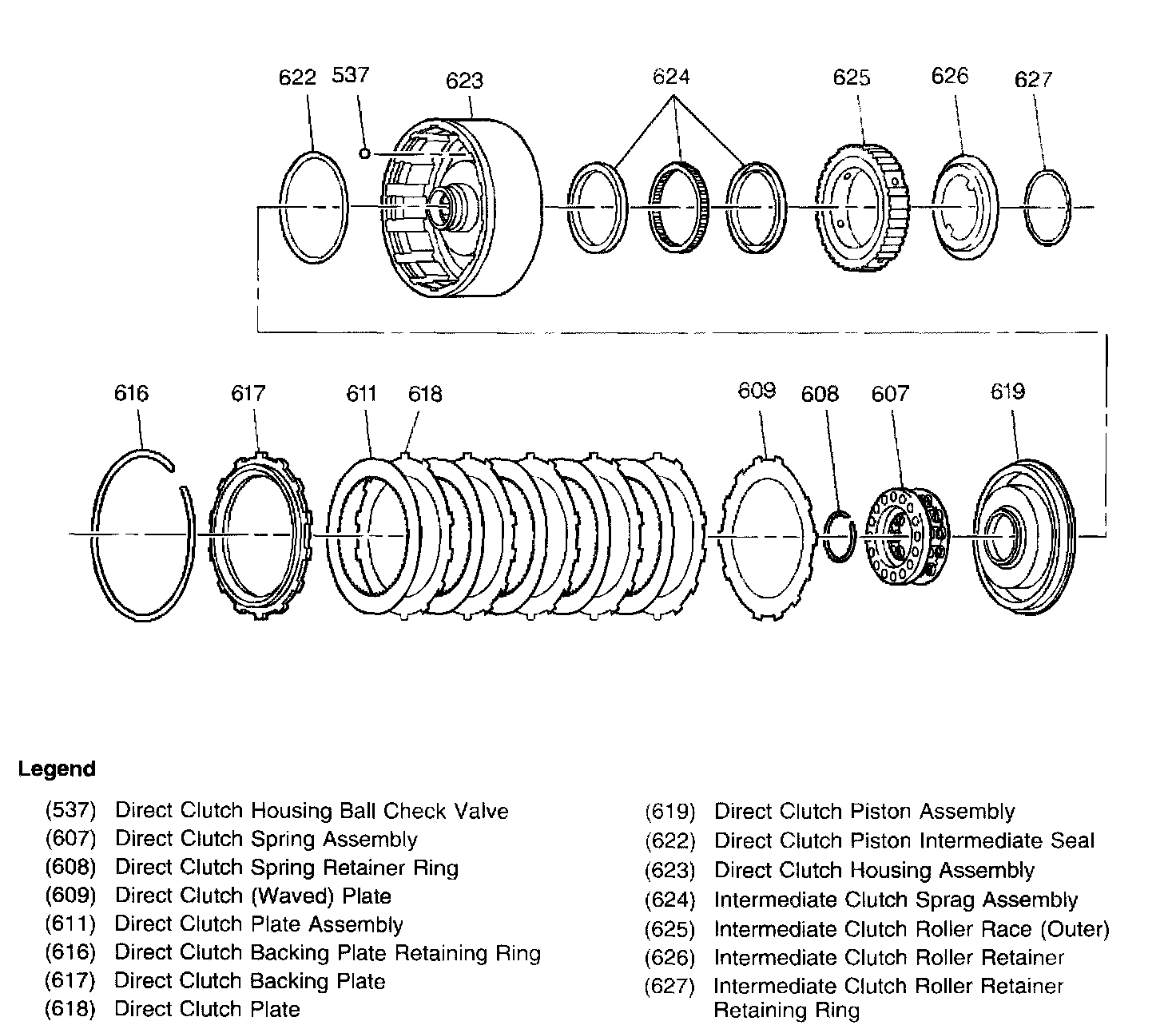 622 537 623 624 625 626 627

616 617 611 618 609 608 607 619

Legend

(537) Direct Clutch Housing Ball Check Valve
(607) Direct Clutch Spring Assembly
(608) Direct Clutch Spring Retainer Ring
(609) Direct Clutch (Waved) Plate
(611) Direct Clutch Plate Assembly
(616) Direct Clutch Backing Plate Retaining Ring
(617) Direct Clutch Backing Plate
(618) Direct Clutch Plate

(619) Direct Clutch Piston Assembly
(622) Direct Clutch Piston Intermediate Seal
(623) Direct Clutch Housing Assembly
(624) Intermediate Clutch Sprag Assembly
(625) Intermediate Clutch Roller Race (Outer)
(626) Intermediate Clutch Roller Retainer
(627) Intermediate Clutch Roller Retainer Retaining Ring