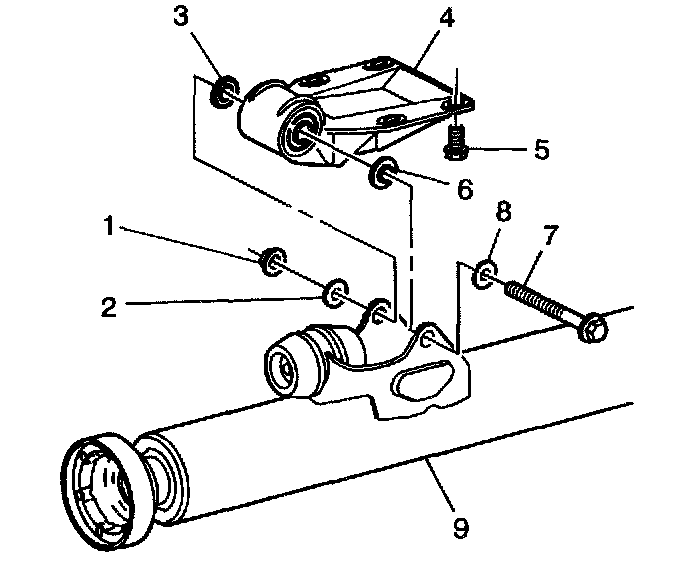 3
4
5
6
1
8
7
2
9