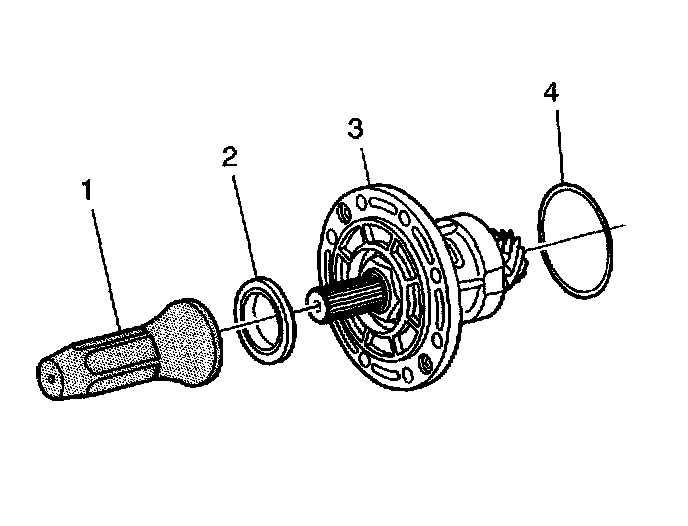 1
2
3
4