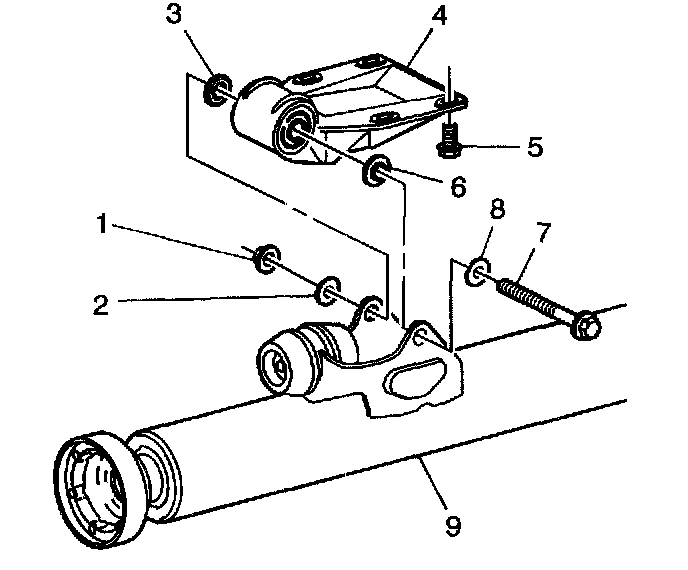 3
4
5
6
1
8
7
2
9