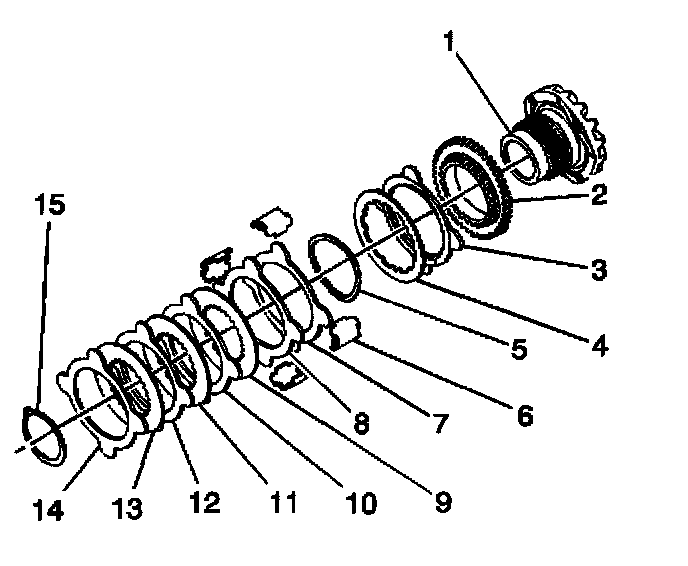 1
2
3
4
5
6
7
8
9
10
11
12
13
14
15