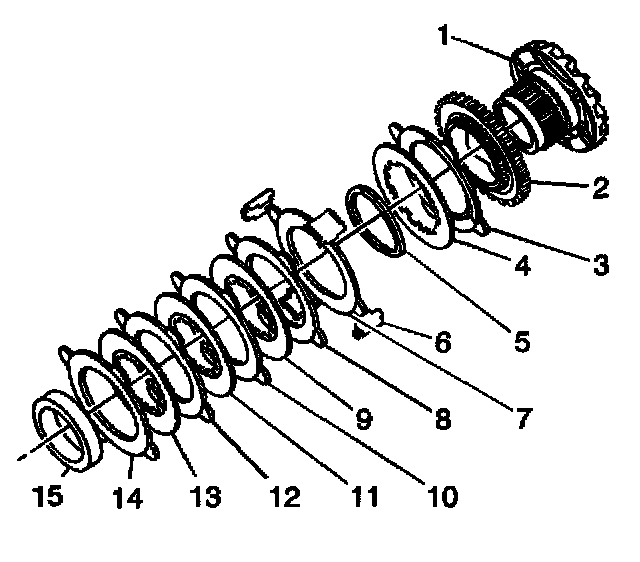 1
2
3
4
5
6
7
8
9
10
11
12
13
14
15