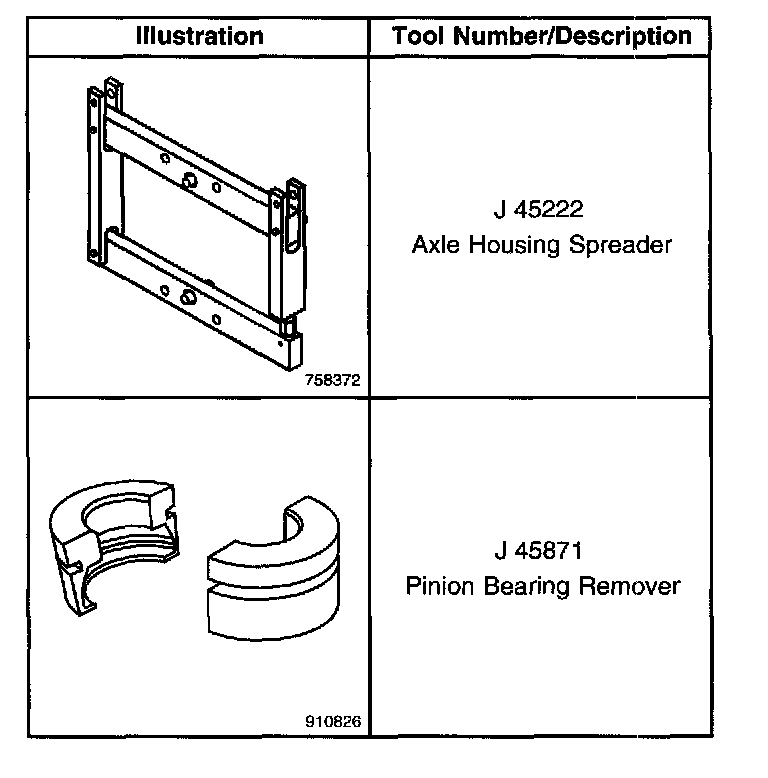 | Illustration | Tool Number/Description |
|---|---|
| 758372 | J 45222 Axle Housing Spreader |
| 910826 | J 45871 Pinion Bearing Remover |