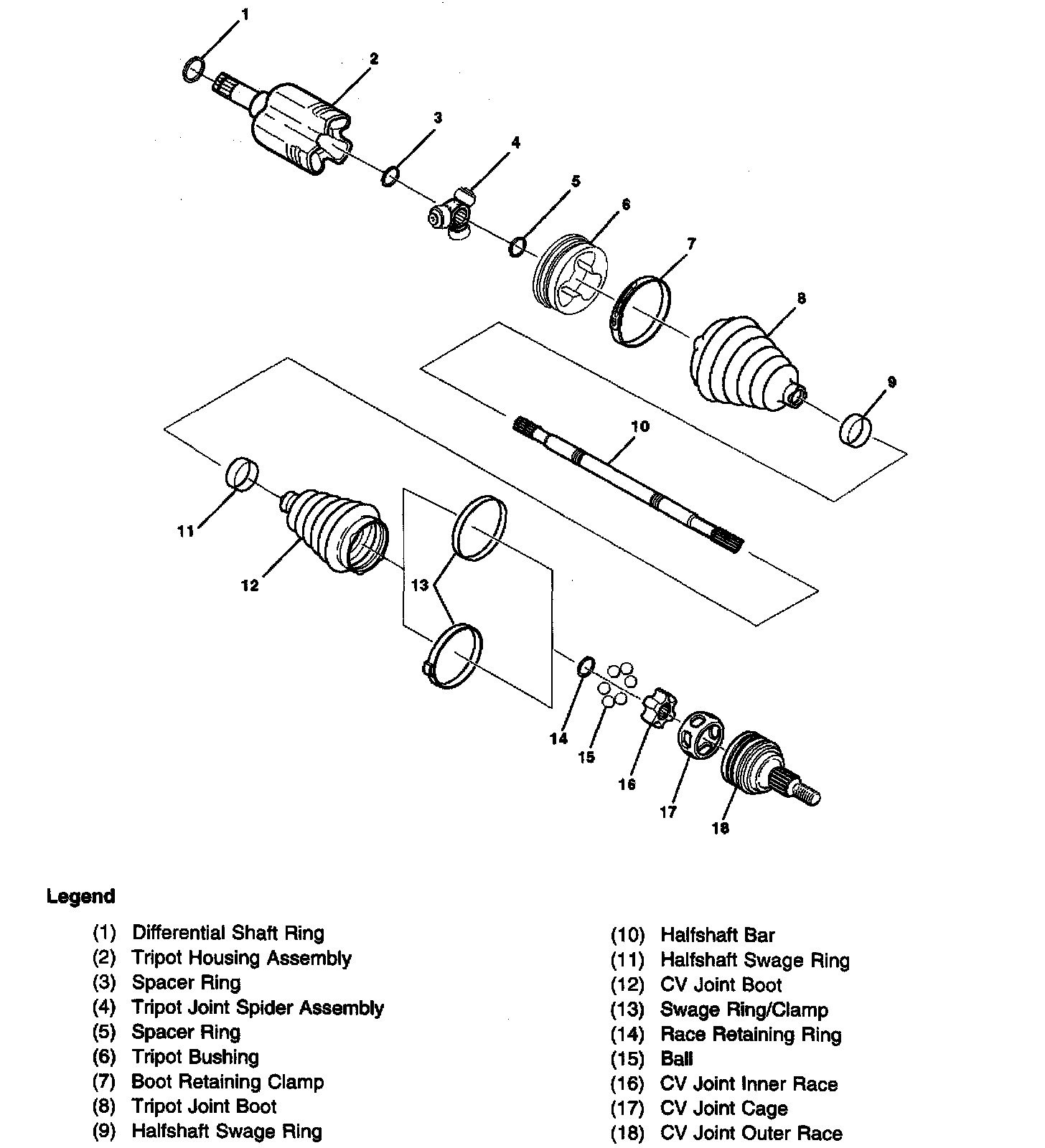 1
2
3
4
5
6
7
8
9
10
11
12
13
14
15
16
17
18

Legend

(1) Differential Shaft Ring
(2) Tripot Housing Assembly
(3) Spacer Ring
(4) Tripot Joint Spider Assembly
(5) Spacer Ring
(6) Tripot Bushing
(7) Boot Retaining Clamp
(8) Tripot Joint Boot
(9) Halfshaft Swage Ring

(10) Halfshaft Bar
(11) Halfshaft Swage Ring
(12) CV Joint Boot
(13) Swage Ring/Clamp
(14) Race Retaining Ring
(15) Ball
(16) CV Joint Inner Race
(17) CV Joint Cage
(18) CV Joint Outer Race