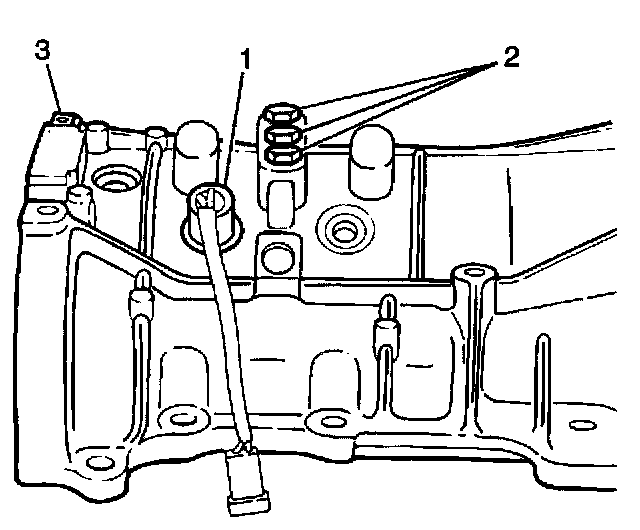 3
1
2