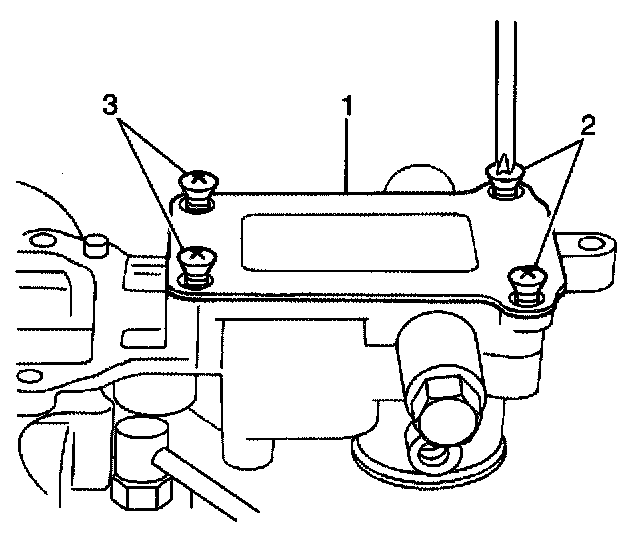 3
1
2