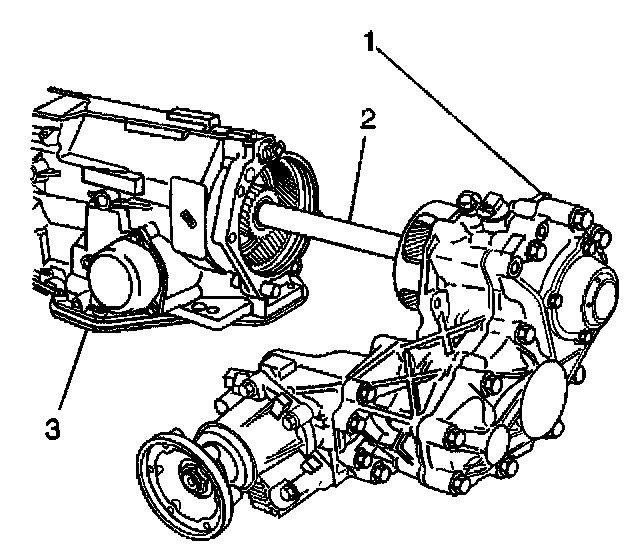 1
2
3