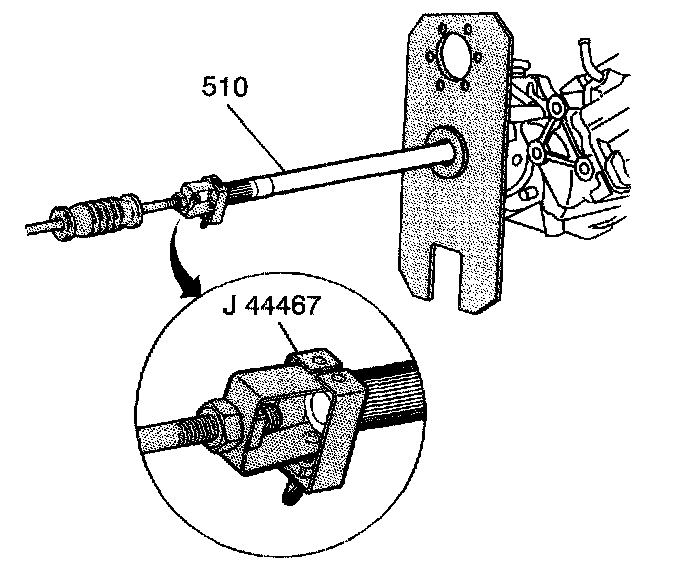 510

J 44467