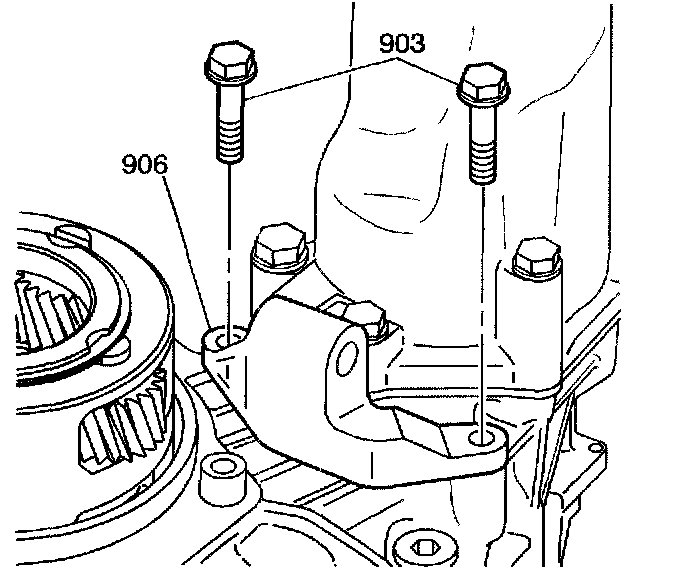 903
906