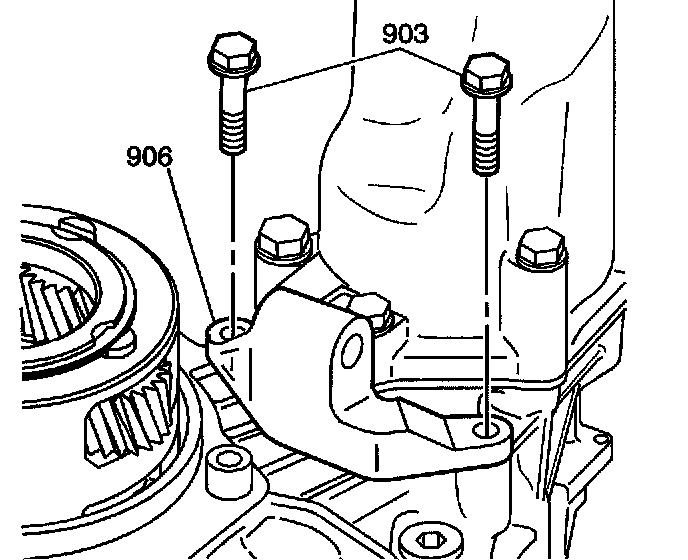 903

906