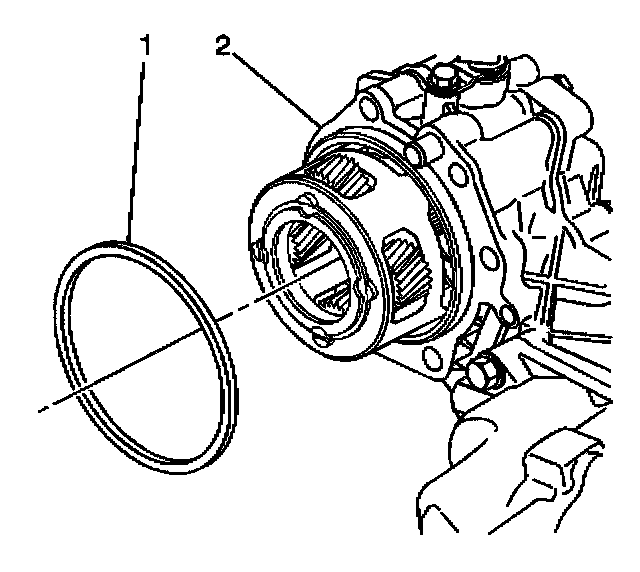 1
2