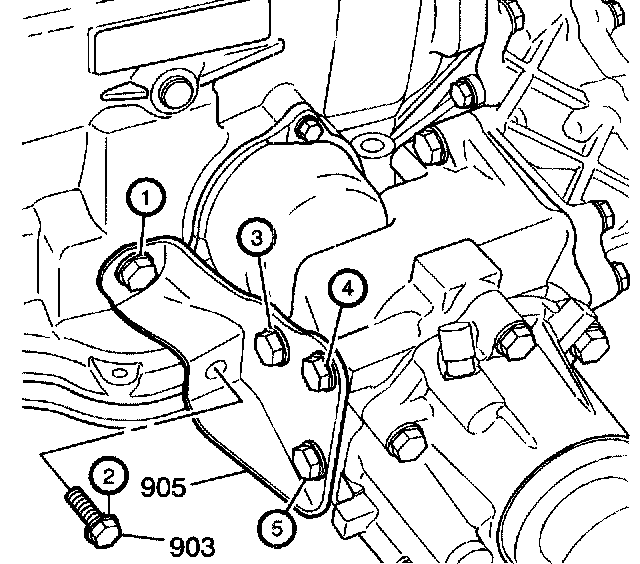 1
3
4
2
905
5
903