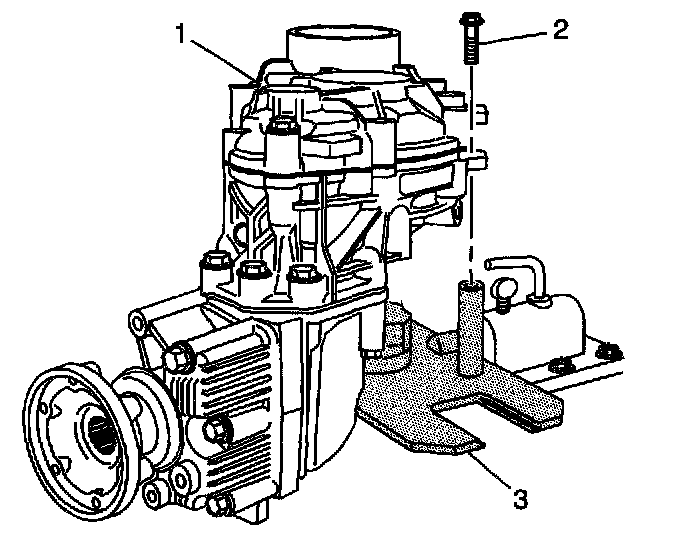 1
2
3