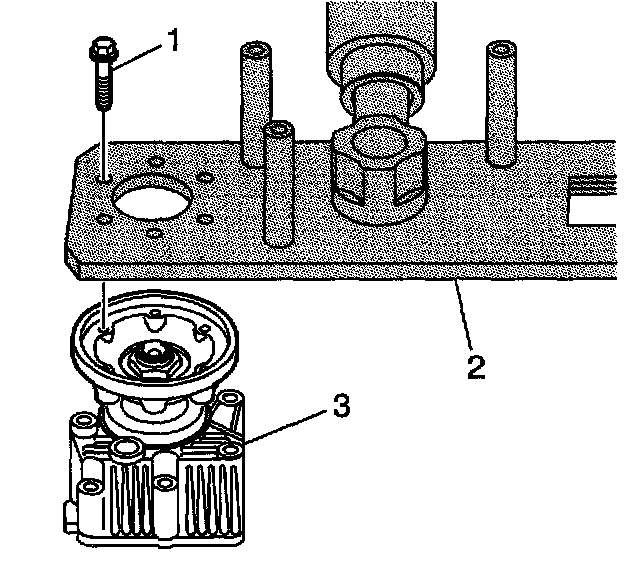 1
2
3